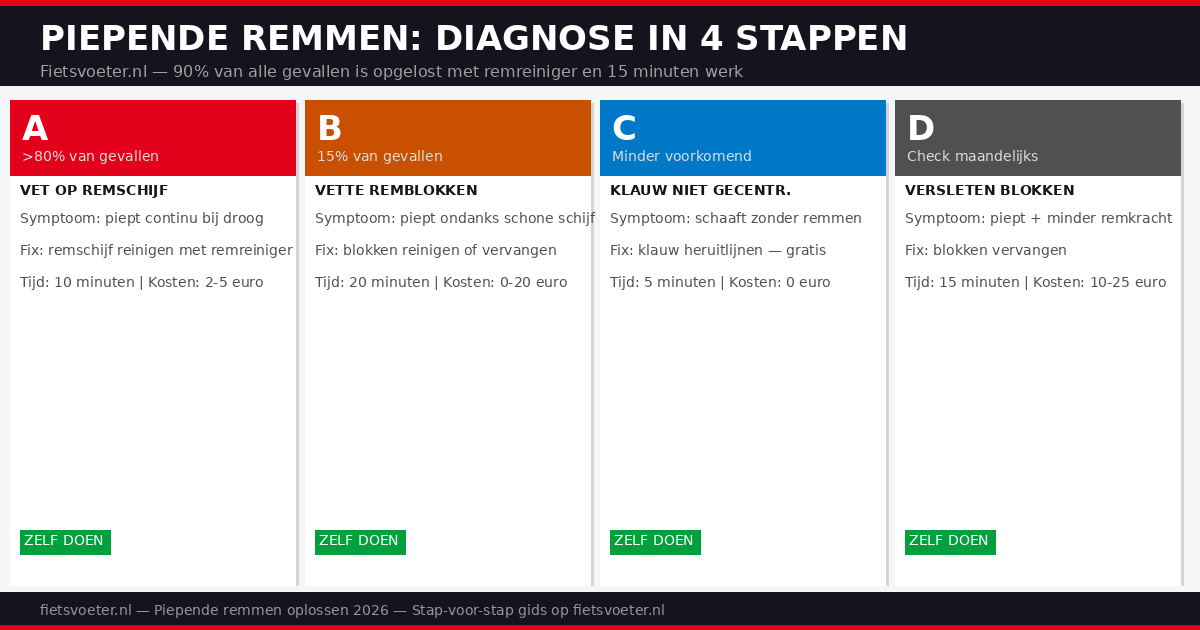 PIEPENDE REMMEN: DIAGNOSE IN 4 STAPPEN

Fietsvoeter.nl — 90% van alle gevallen is opgelost met remreiniger en 15 minuten werk

A
>80% van gevallen

VET OP REMSCHIJF

Symptoom: piept continu bij droog

Fix: remschijf reinigen met remreiniger

Tijd: 10 minuten | Kosten: 2-5 euro

ZELF DOEN

B
15% van gevallen

VETTE REMBLOKKEN

Symptoom: piept ondanks schone schijf

Fix: blokken reinigen of vervangen

Tijd: 20 minuten | Kosten: 0-20 euro

ZELF DOEN

C
Minder voorkomend

KLAUW NIET GECENTR.

Symptoom: schaaft zonder remmen

Fix: klauw heruitlijnen — gratis

Tijd: 5 minuten | Kosten: 0 euro

ZELF DOEN

D
Check maandelijks

VERSLETEN BLOKKEN

Symptoom: piept + minder remkracht

Fix: blokken vervangen

Tijd: 15 minuten | Kosten: 10-25 euro

ZELF DOEN

fietsvoeter.nl — Piepende remmen oplossen 2026 — Stap-voor-stap gids op fietsvoeter.nl